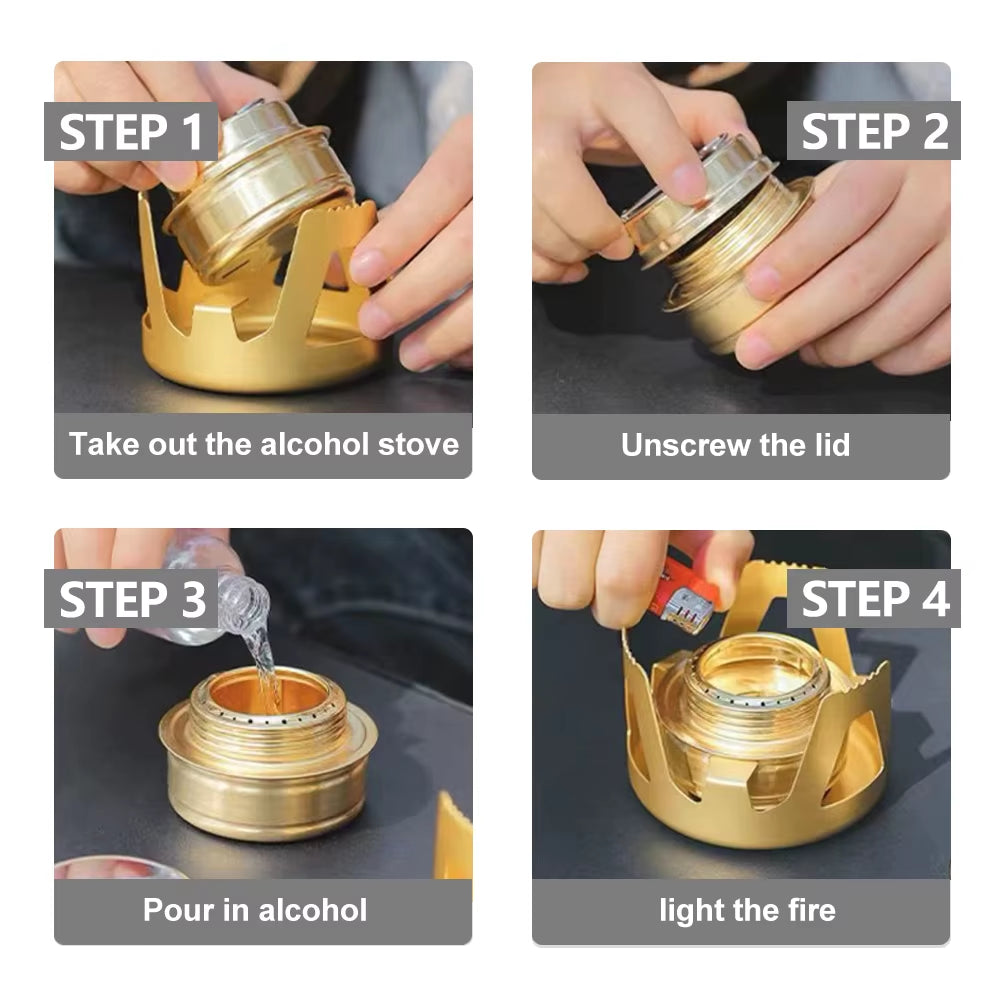 STEP 1

Take out the alcohol stove

STEP 2

Unscrew the lid

STEP 3

Pour in alcohol

STEP 4

light the fire